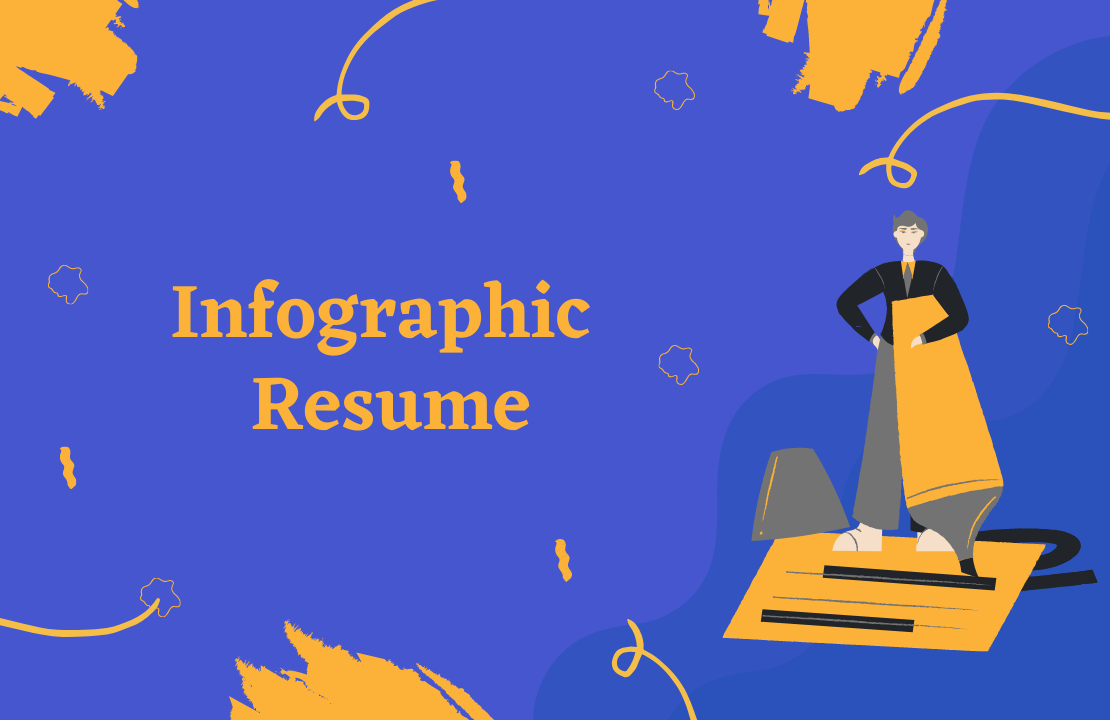 Infographic
Resume