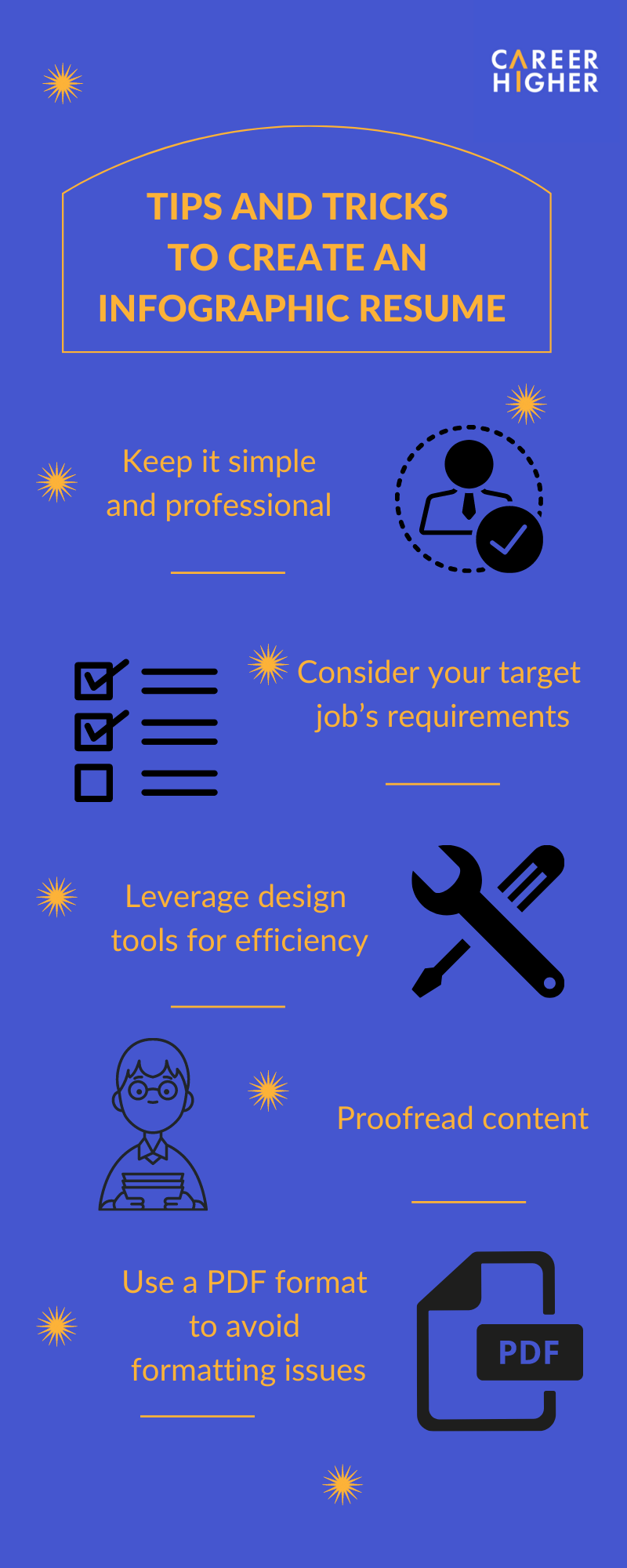 CAREER HIGHER

TIPS AND TRICKS TO CREATE AN INFOGRAPHIC RESUME

Keep it simple and professional

Consider your target job's requirements

Leverage design tools for efficiency

Proofread content

Use a PDF format to avoid formatting issues

PDF